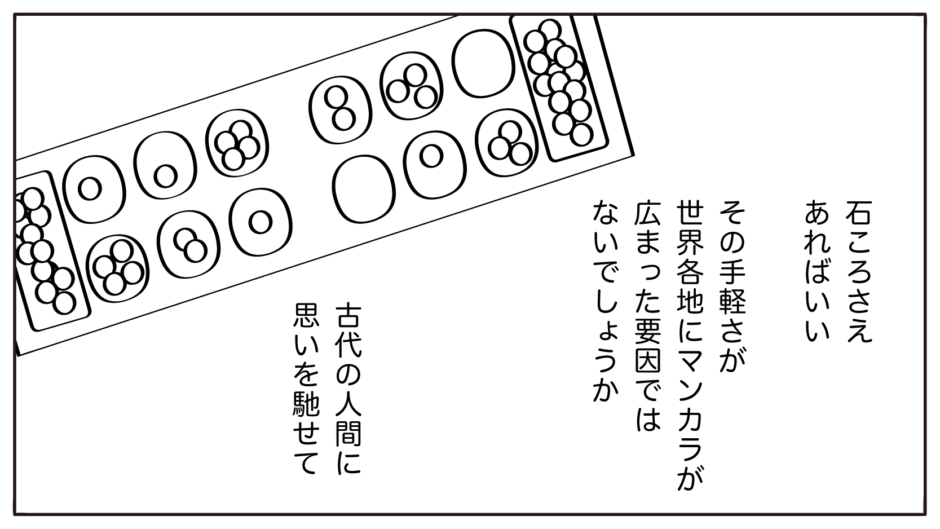 石ころさえ
あればいい

その手軽さが
世界各地にマンカラが
広まった要因では
ないでしょうか

古代の人間に
思いを馳せて